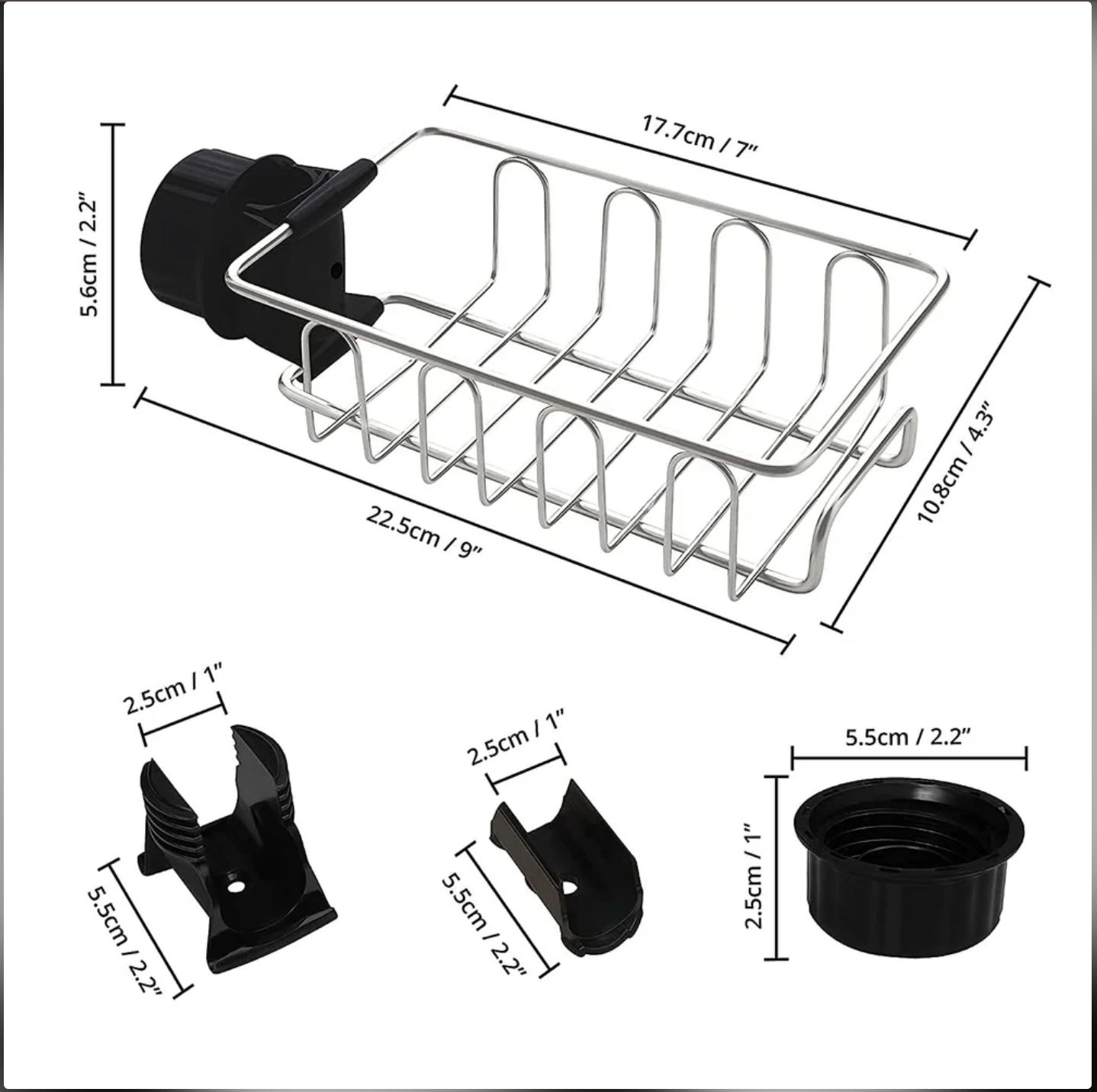 17.7cm / 7"

5.6cm / 2.2"

10.8cm / 4.3"

22.5cm / 9"

2.5cm / 1"

5.5cm / 2.2"

2.5cm / 1"

5.5cm / 2.2"

5.5cm / 2.2"

2.5cm / 1"