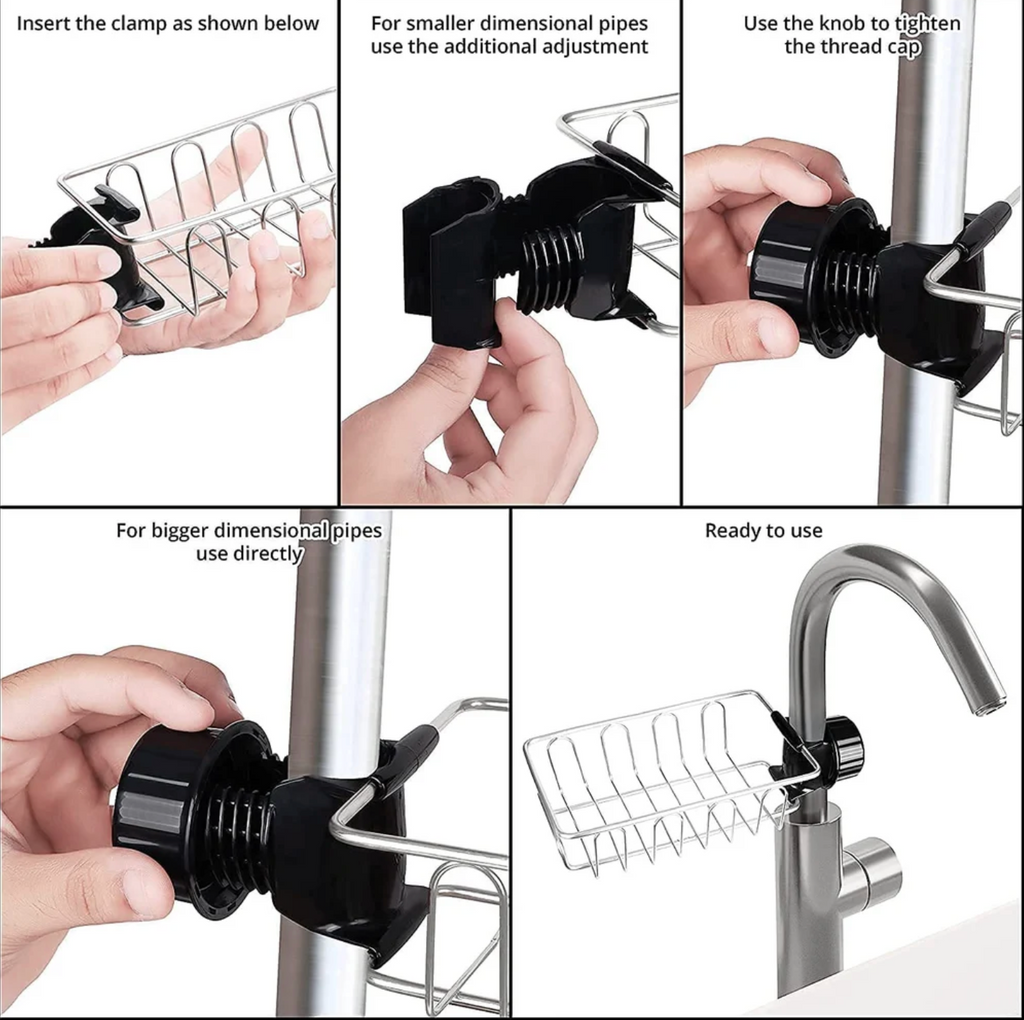 Insert the clamp as shown below

For smaller dimensional pipes use the additional adjustment

Use the knob to tighten the thread cap

For bigger dimensional pipes use directly

Ready to use