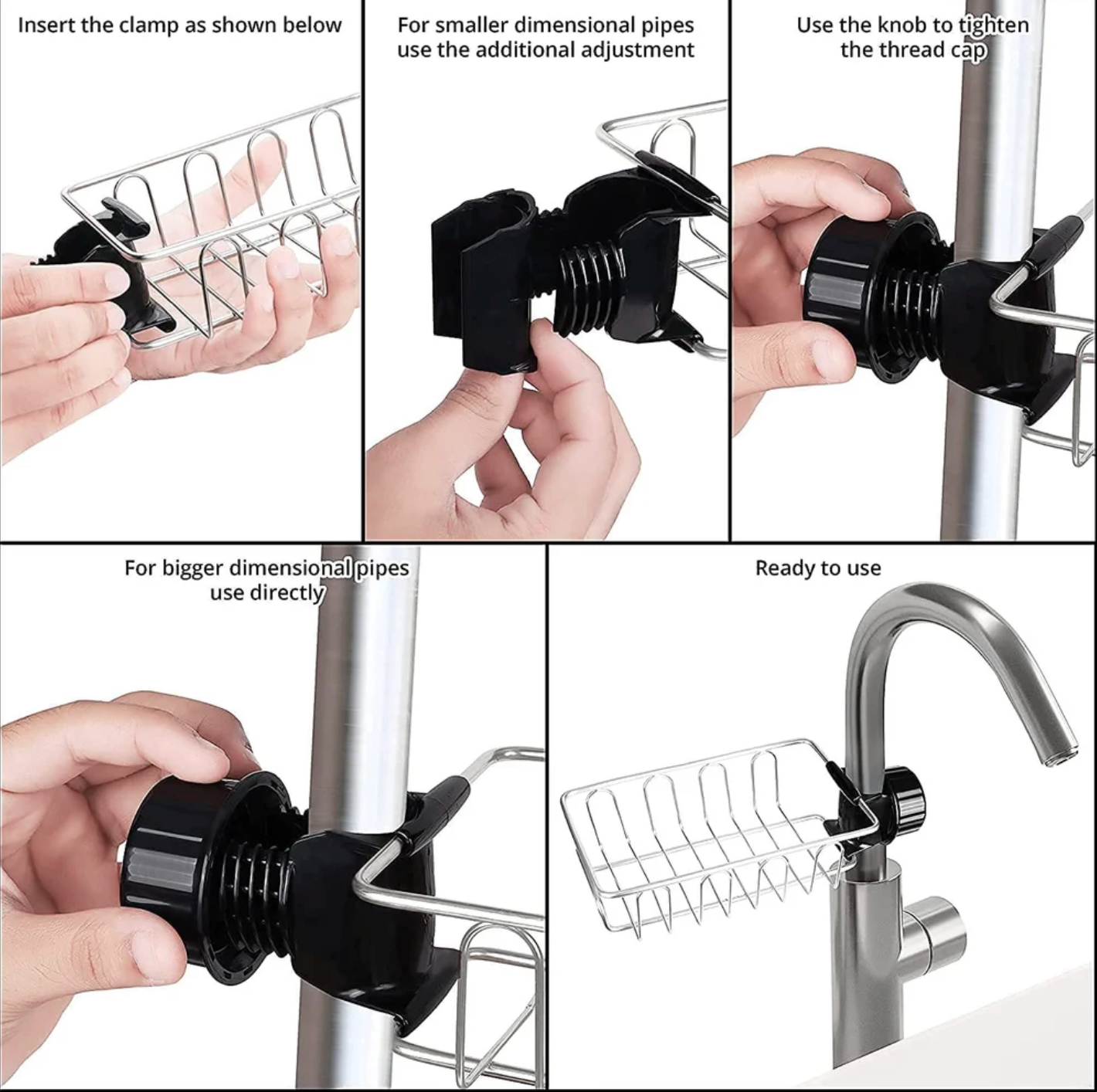 Insert the clamp as shown below

For smaller dimensional pipes use the additional adjustment

Use the knob to tighten the thread cap

For bigger dimensional pipes use directly

Ready to use